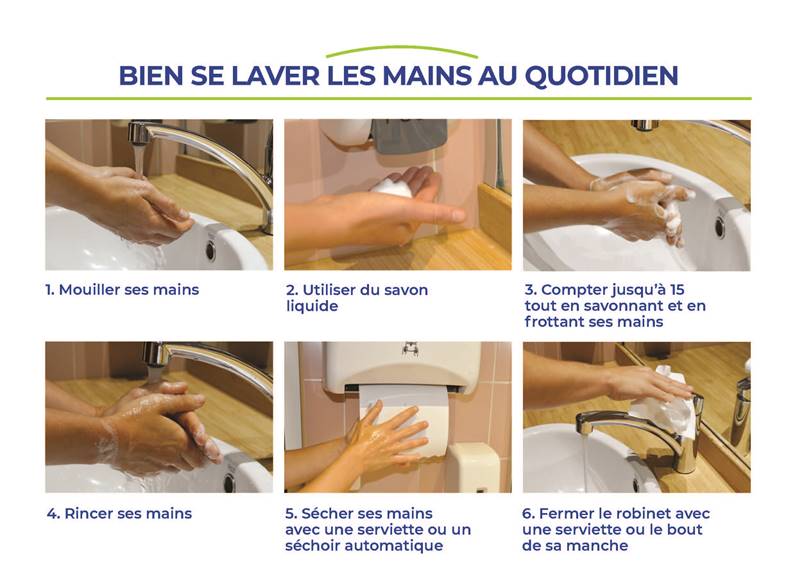 BIEN SE LAVER LES MAINS AU QUOTIDIEN

1. Mouiller ses mains

2. Utiliser du savon liquide

3. Compter jusqu'à 15 tout en savonnant et en frottant ses mains

4. Rincer ses mains

5. Sécher ses mains avec une serviette ou un séchoir automatique

6. Fermer le robinet avec une serviette ou le bout de sa manche